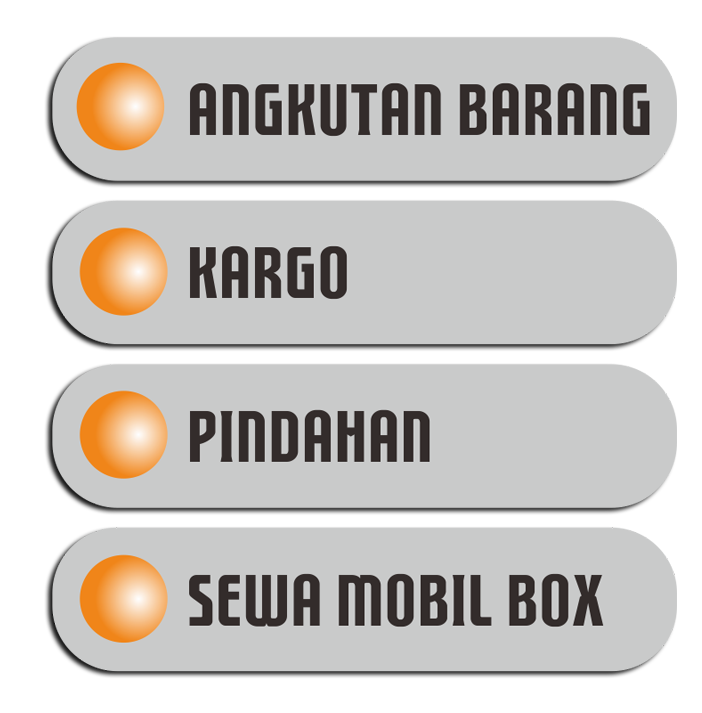 ANGKUTAN BARANG

KARGO

PINDAHAN

SEWA MOBIL BOX